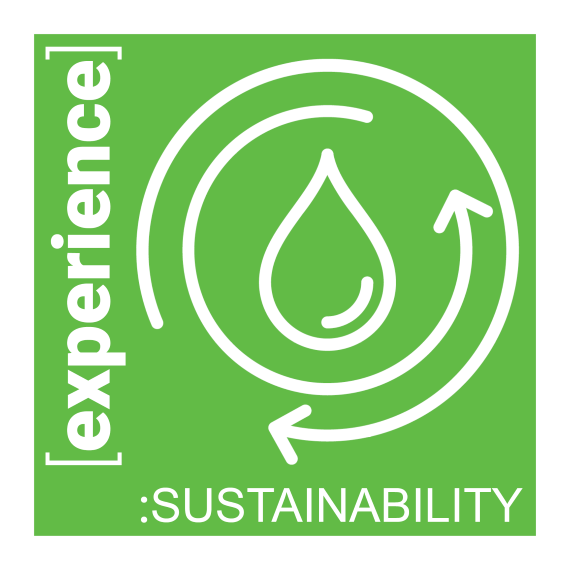 [experience]

:SUSTAINABILITY