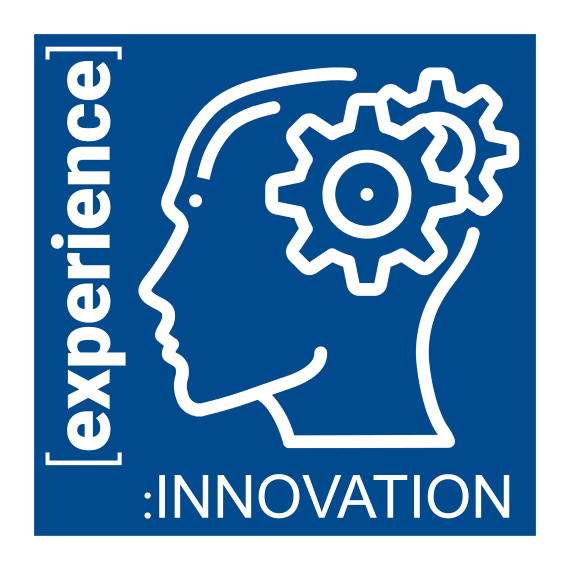 [experience]
:INNOVATION